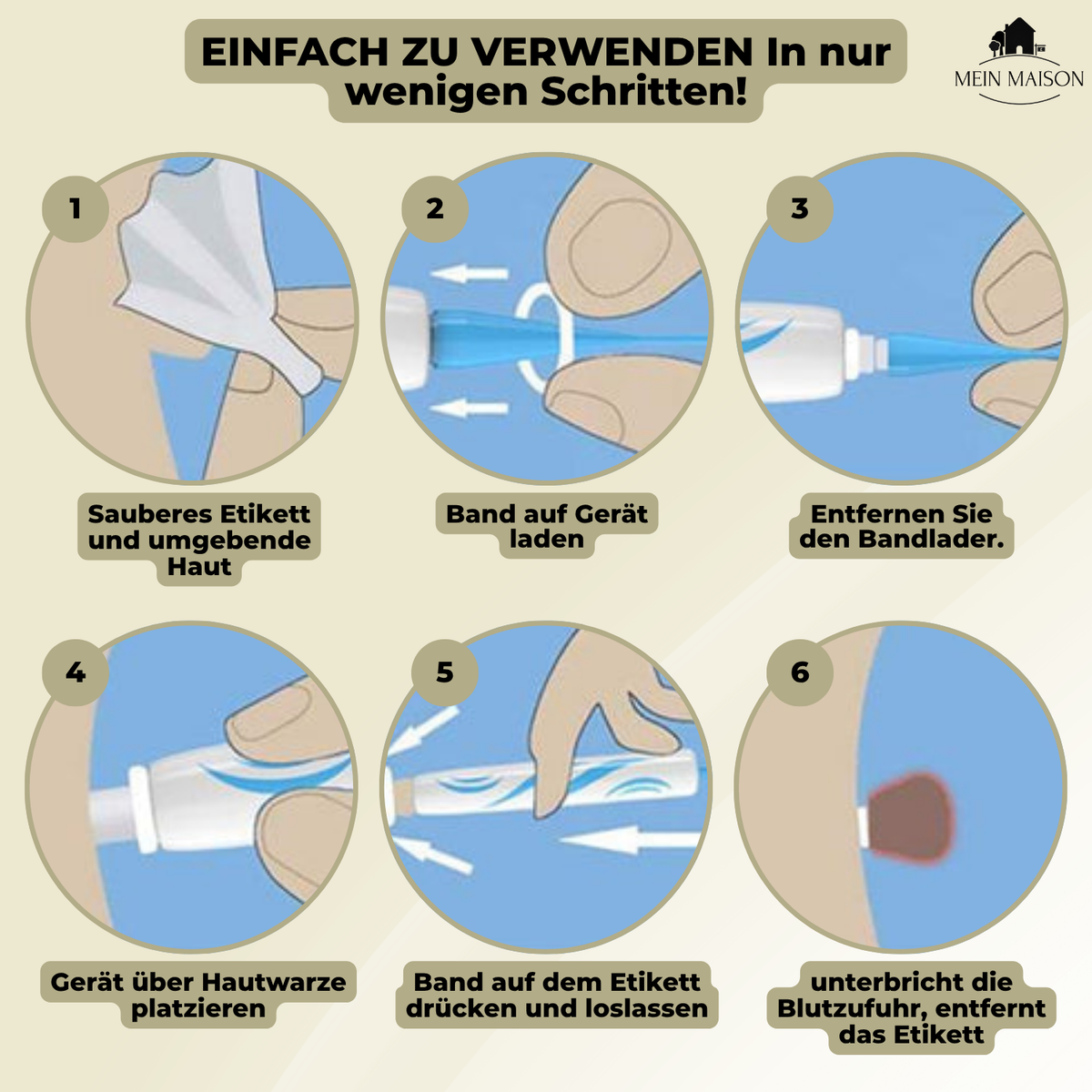 EINFACH ZU VERWENDEN In nur wenigen Schritten!

MEIN MAISON

1

Sauberes Etikett und umgebende Haut

2

Band auf Gerät laden

3

Entfernen Sie den Bandlader.

4

Gerät über Hautwarze platzieren

5

Band auf dem Etikett drücken und loslassen

6

unterbricht die Blutzufuhr, entfernt das Etikett